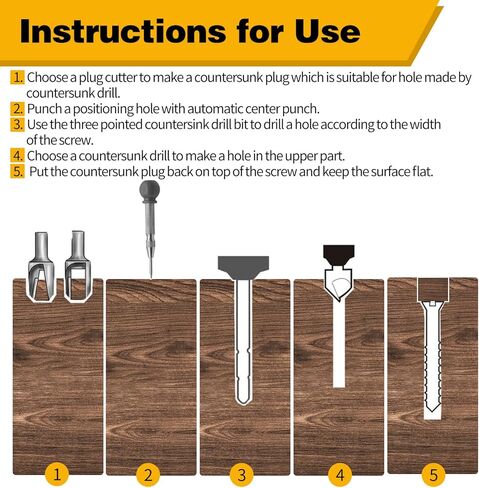 Instructions for Use

1. Choose a plug cutter to make a countersunk plug which is suitable for hole made by countersunk drill.
2. Punch a positioning hole with automatic center punch.
3. Use the three pointed countersink drill bit to drill a hole according to the width of the screw.
4. Choose a countersunk drill to make a hole in the upper part.
5. Put the countersunk plug back on top of the screw and keep the surface flat.

1
2
3
4
5