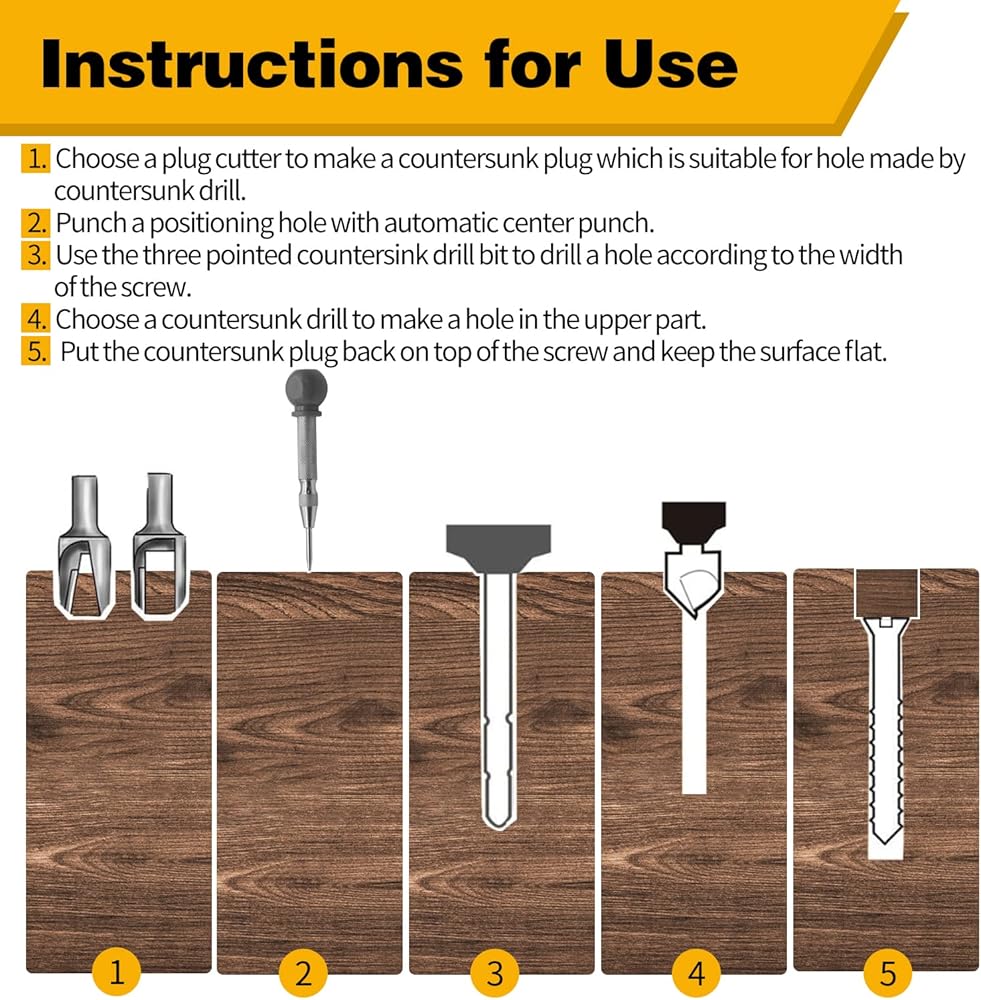 Instructions for Use

1. Choose a plug cutter to make a countersunk plug which is suitable for hole made by countersunk drill.
2. Punch a positioning hole with automatic center punch.
3. Use the three pointed countersink drill bit to drill a hole according to the width of the screw.
4. Choose a countersunk drill to make a hole in the upper part.
5. Put the countersunk plug back on top of the screw and keep the surface flat.

1

2

3

4

5