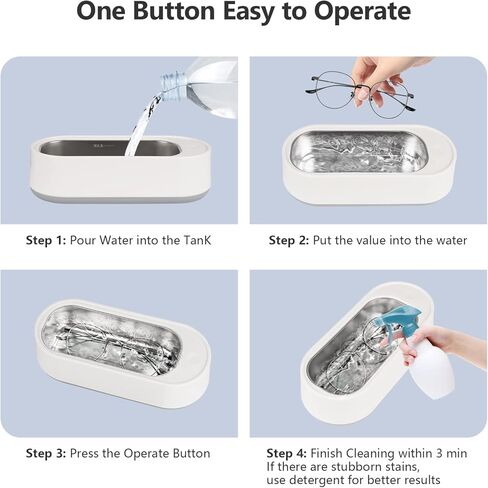 One Button Easy to Operate

Step 1: Pour Water into the TanK

Step 2: Put the value into the water

Step 3: Press the Operate Button

Step 4: Finish Cleaning within 3 min
If there are stubborn stains,
use detergent for better results