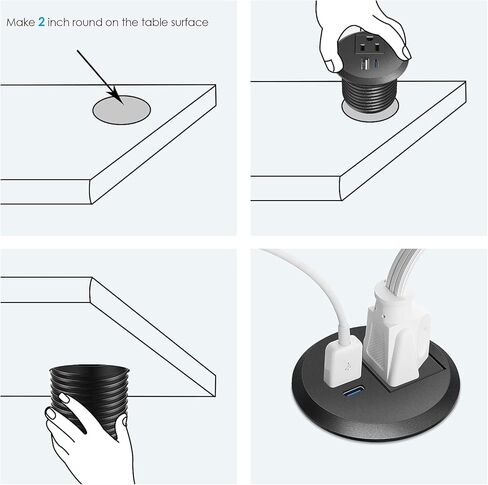 Make 2 inch round on the table surface