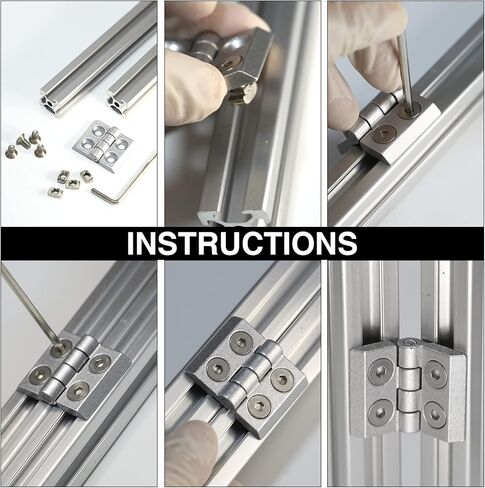 INSTRUCTIONS