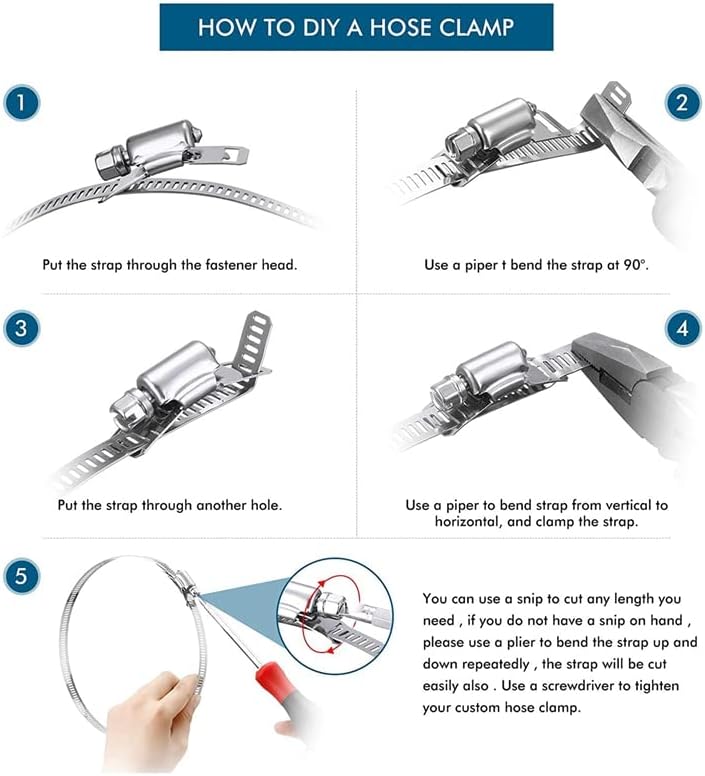 HOW TO DIY A HOSE CLAMP

1

Put the strap through the fastener head.

2

Use a piper t bend the strap at 90°.

3

Put the strap through another hole.

4

Use a piper to bend strap from vertical to horizontal, and clamp the strap.

5

You can use a snip to cut any length you need , if you do not have a snip on hand , please use a plier to bend the strap up and down repeatedly , the strap will be cut easily also . Use a screwdriver to tighten your custom hose clamp.