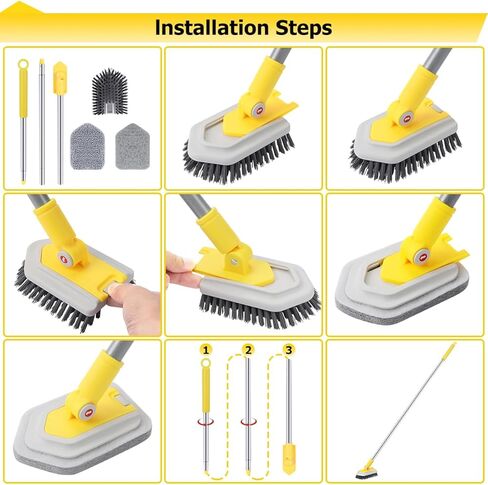 Installation Steps

1

2

3