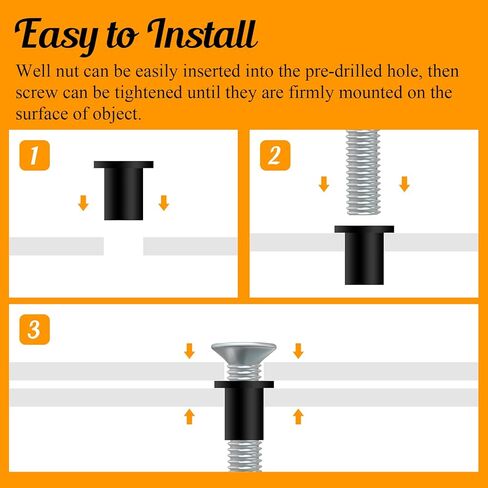 Easy to Install

Well nut can be easily inserted into the pre-drilled hole, then screw can be tightened until they are firmly mounted on the surface of object.

1

2

3