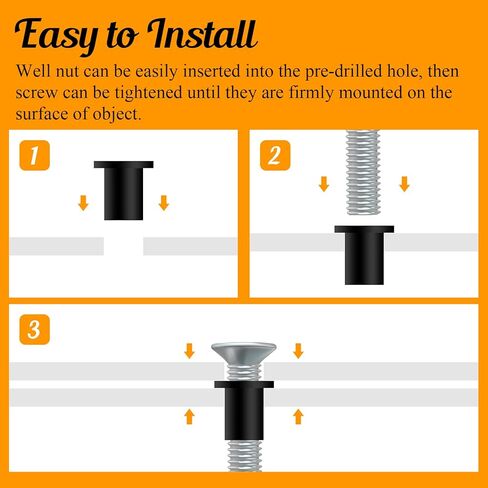 Easy to Install

Well nut can be easily inserted into the pre-drilled hole, then screw can be tightened until they are firmly mounted on the surface of object.

1

2

3