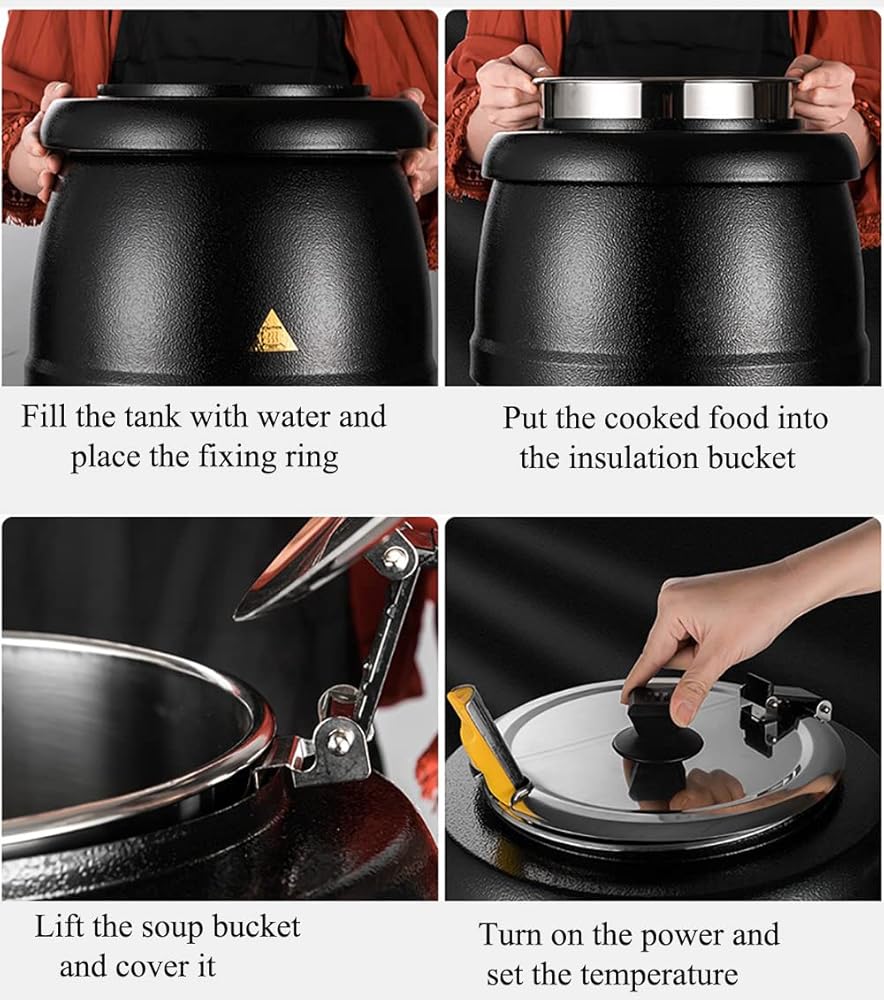 Fill the tank with water and place the fixing ring

Put the cooked food into the insulation bucket

Lift the soup bucket and cover it

Turn on the power and set the temperature