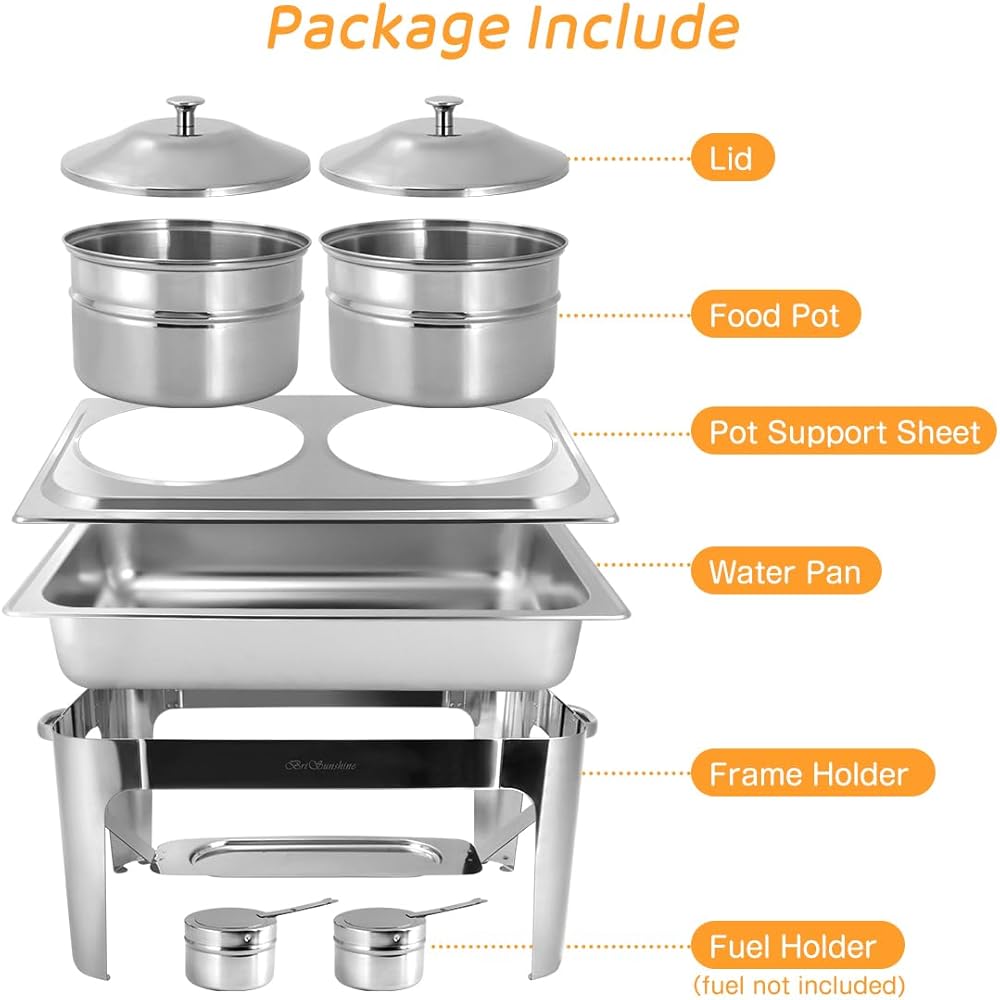 Package Include

Lid

Food Pot

Pot Support Sheet

Water Pan

BriSunshine

Frame Holder

Fuel Holder
(fuel not included)