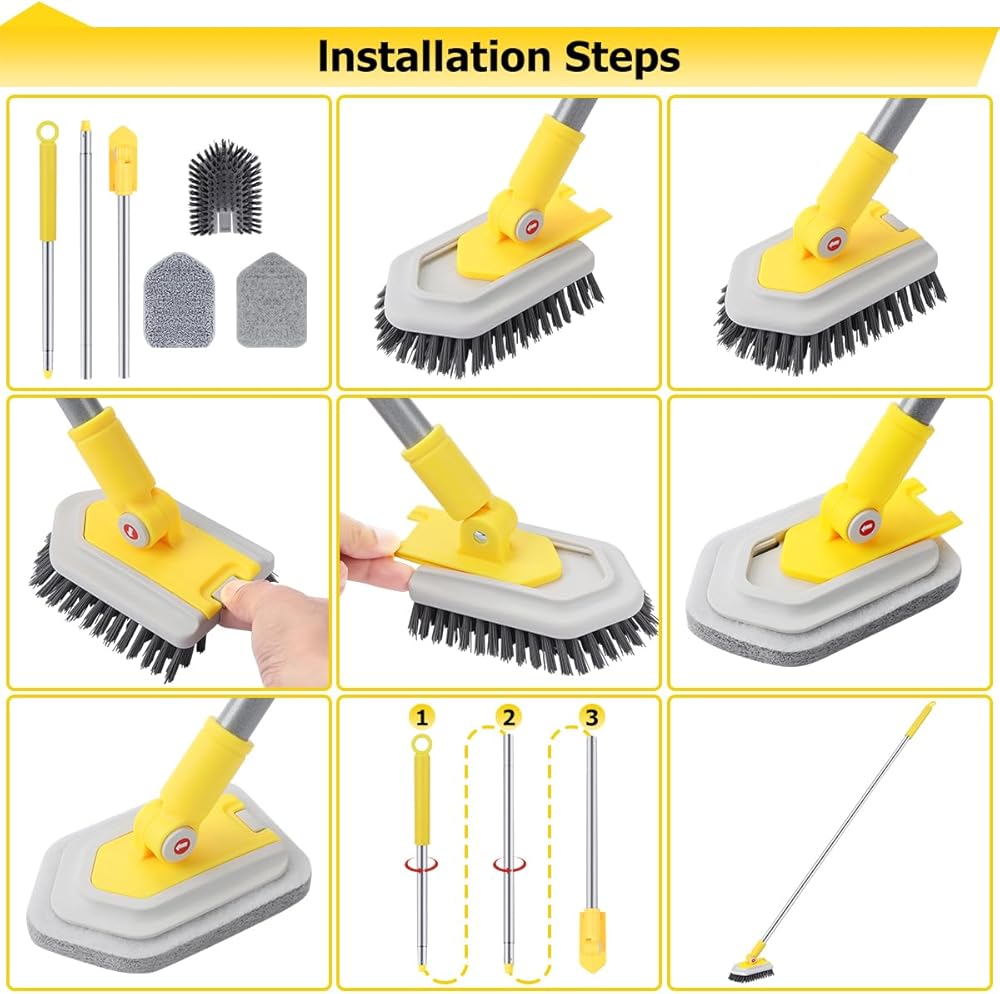 Installation Steps

1

2

3