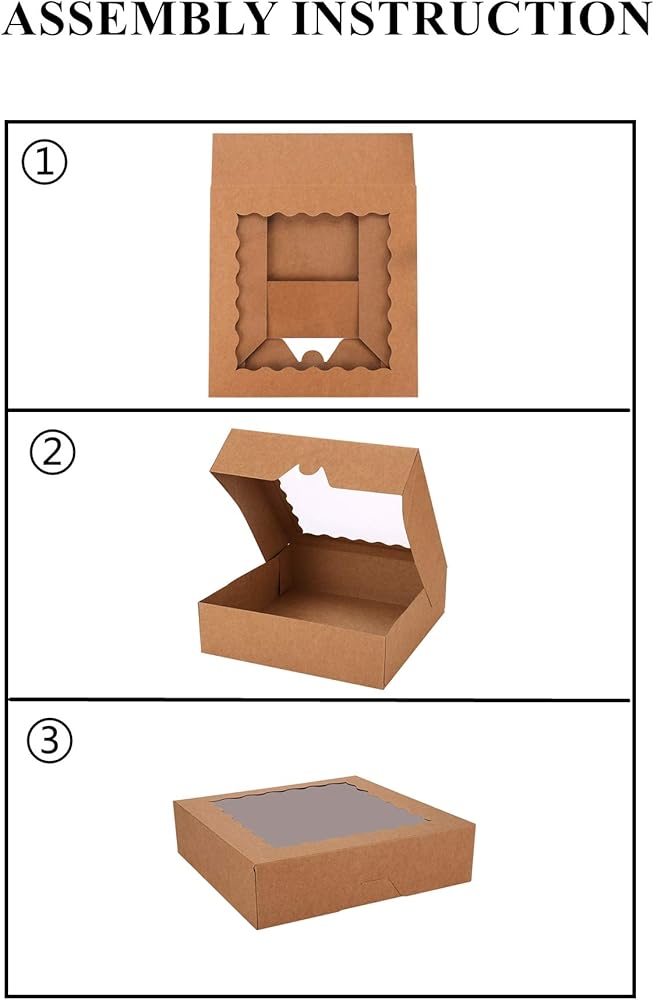 ASSEMBLY INSTRUCTION

①

②

③