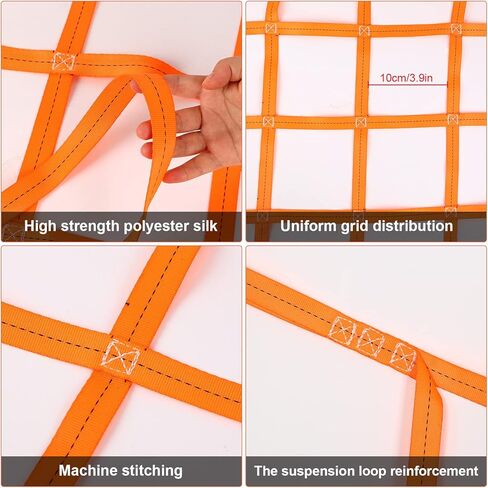 High strength polyester silk

10cm/3.9in

Uniform grid distribution

Machine stitching

The suspension loop reinforcement