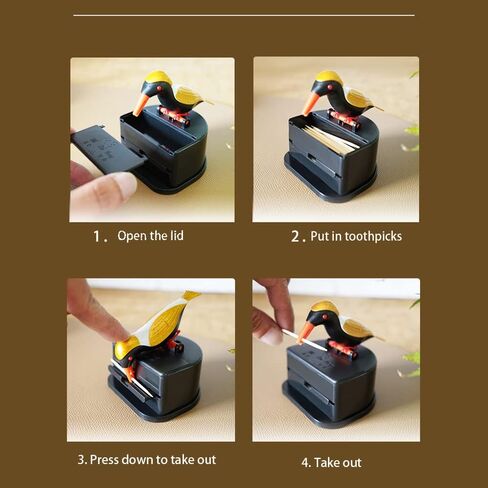 1. Open the lid

2. Put in toothpicks

3. Press down to take out

4. Take out