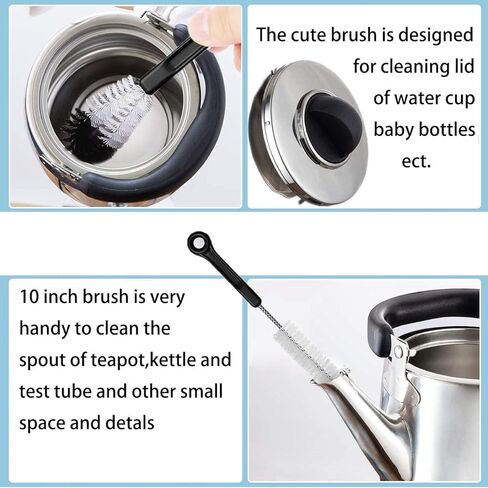 The cute brush is designed for cleaning lid of water cup baby bottles ect.

10 inch brush is very handy to clean the spout of teapot,kettle and test tube and other small space and detals