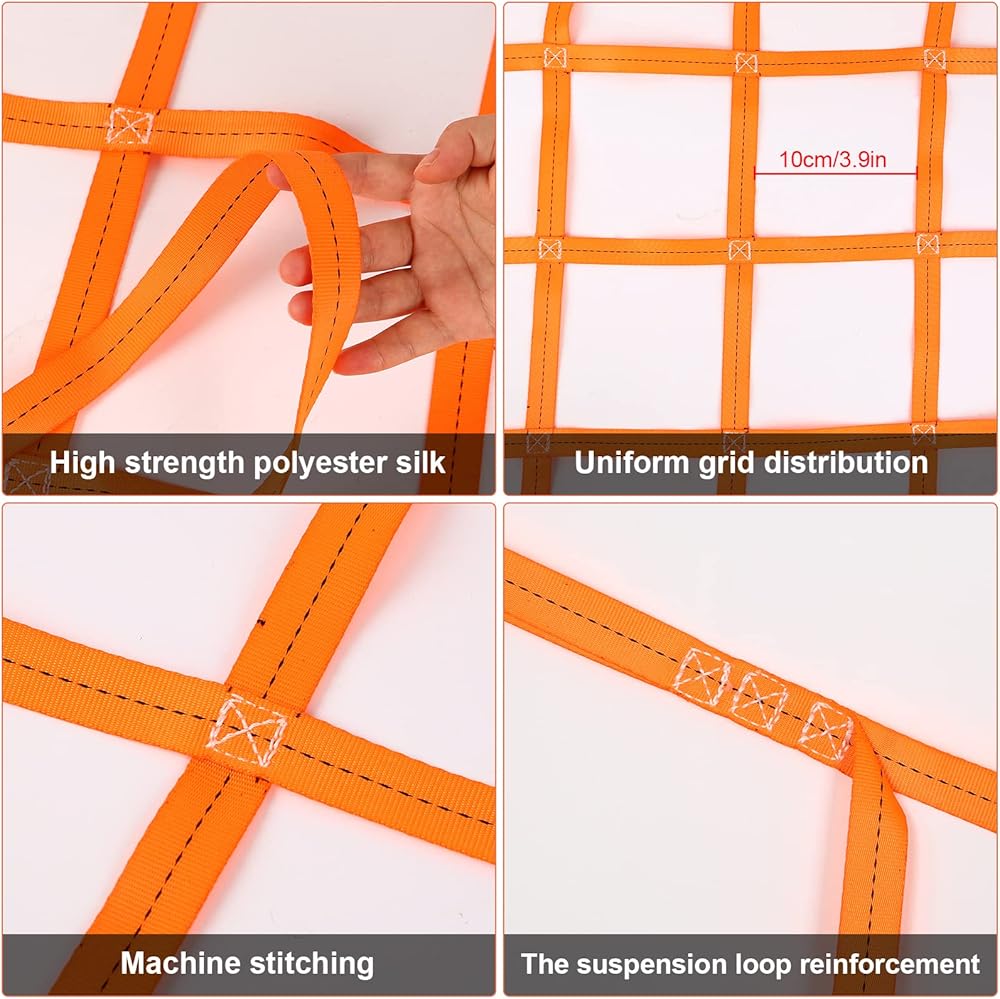 High strength polyester silk

10cm/3.9in

Uniform grid distribution

Machine stitching

The suspension loop reinforcement