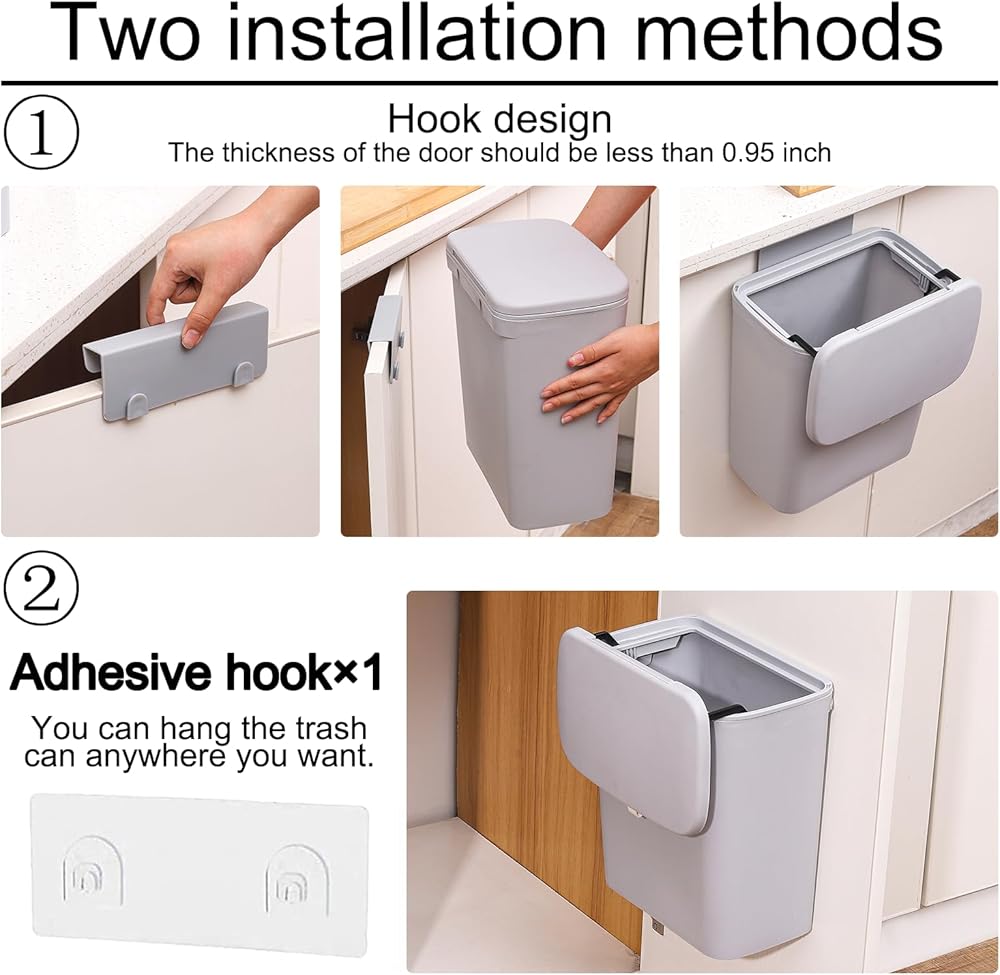 Two installation methods

①

Hook design

The thickness of the door should be less than 0.95 inch

②

Adhesive hook×1

You can hang the trash can anywhere you want.