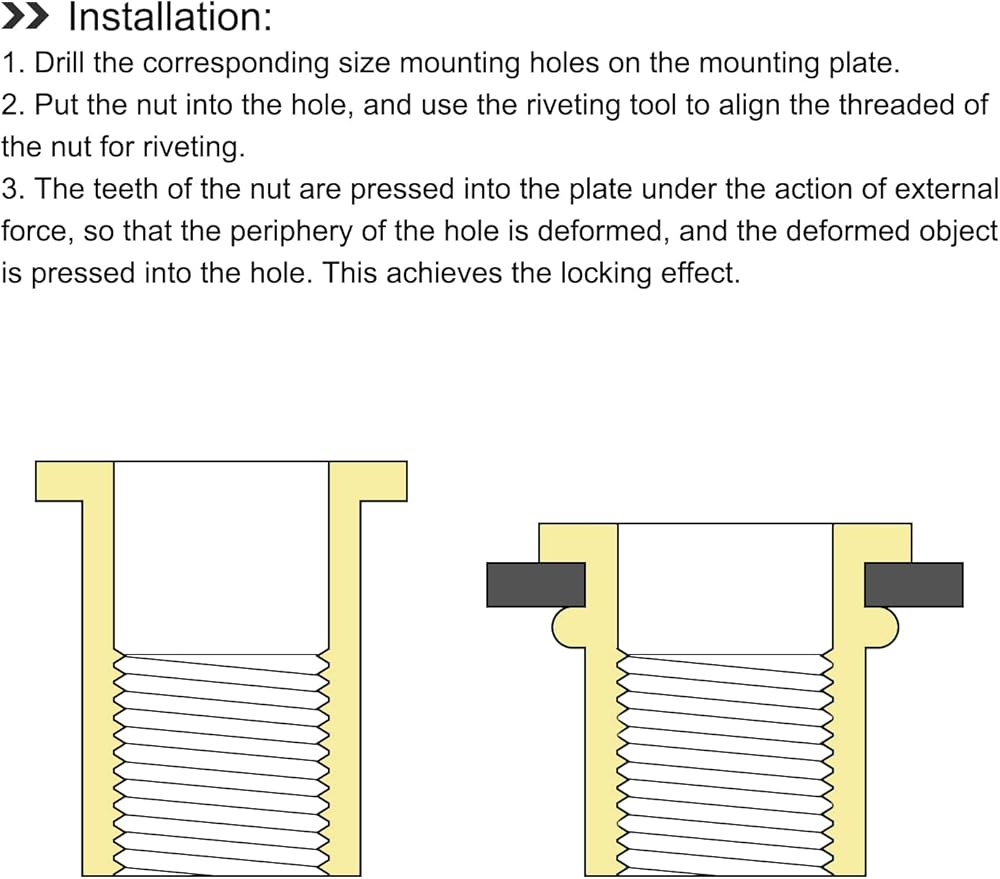 Installation:
1. Drill the corresponding size mounting holes on the mounting plate.
2. Put the nut into the hole, and use the riveting tool to align the threaded of the nut for riveting.
3. The teeth of the nut are pressed into the plate under the action of external force, so that the periphery of the hole is deformed, and the deformed object is pressed into the hole. This achieves the locking effect.