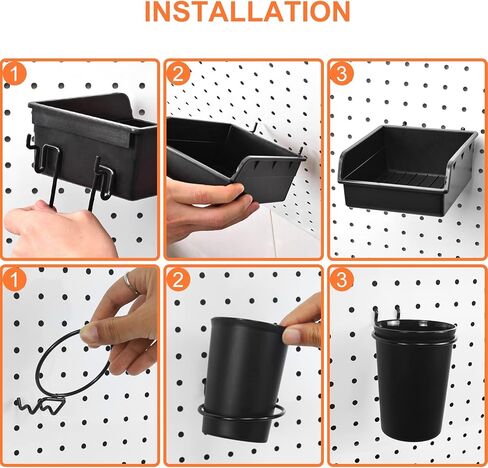 INSTALLATION

1

2

3

1

2

3