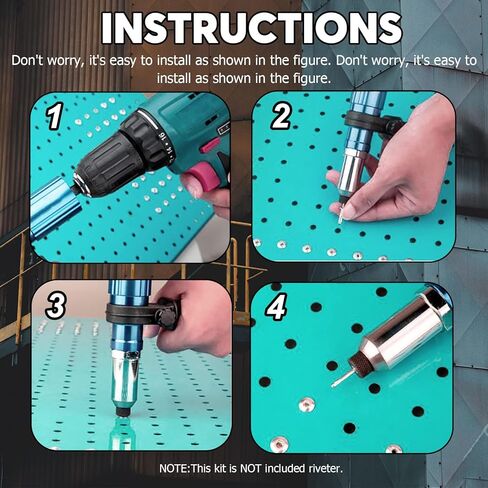 INSTRUCTIONS

Don't worry, it's easy to install as shown in the figure. Don't worry, it's easy to install as shown in the figure.

1

2

3

4

NOTE:This kit is NOT included riveter.