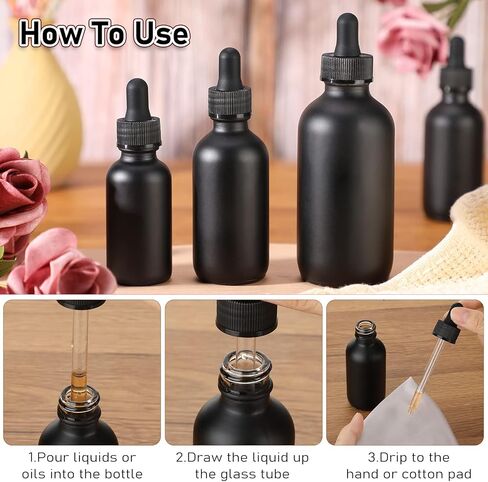 How To Use

1.Pour liquids or oils into the bottle

2.Draw the liquid up the glass tube

3.Drip to the hand or cotton pad