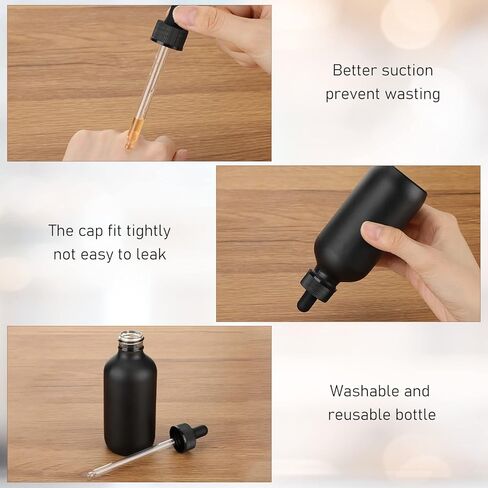 Better suction
prevent wasting

The cap fit tightly
not easy to leak

Washable and
reusable bottle