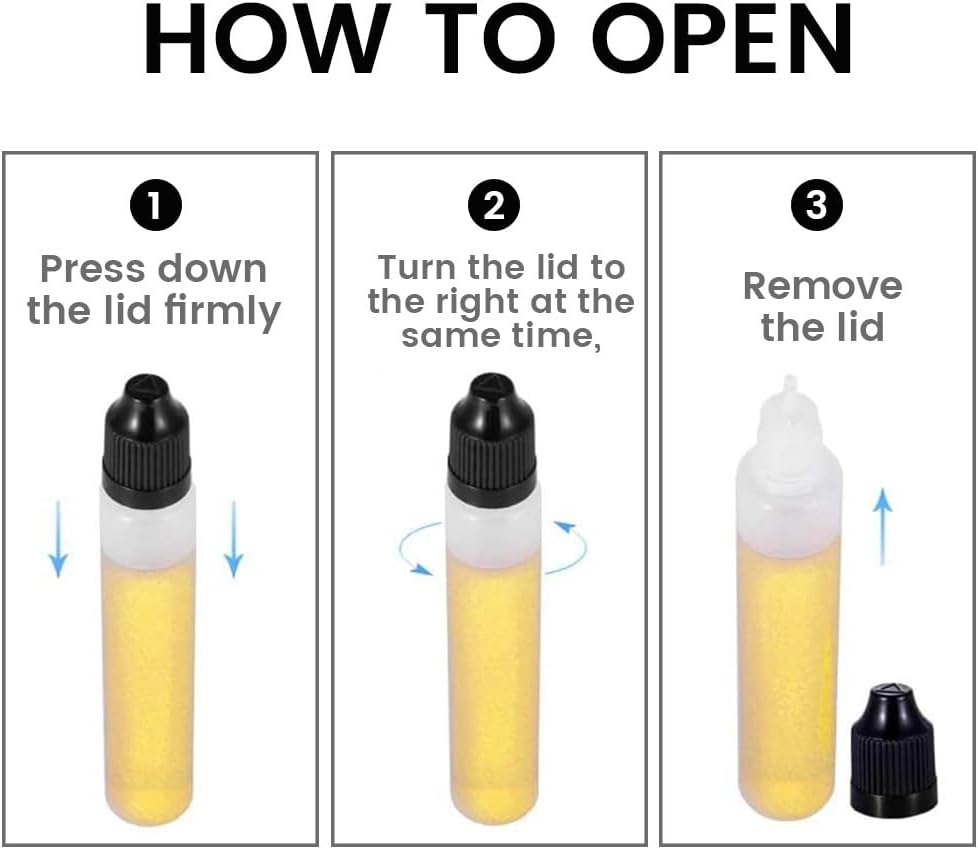 HOW TO OPEN

1
Press down the lid firmly

2
Turn the lid to the right at the same time,

3
Remove the lid