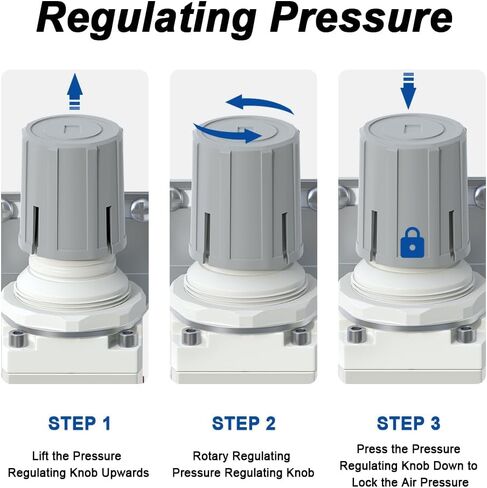 Regulating Pressure

STEP 1

Lift the Pressure Regulating Knob Upwards

STEP 2

Rotary Regulating Pressure Regulating Knob

STEP 3

Press the Pressure Regulating Knob Down to Lock the Air Pressure