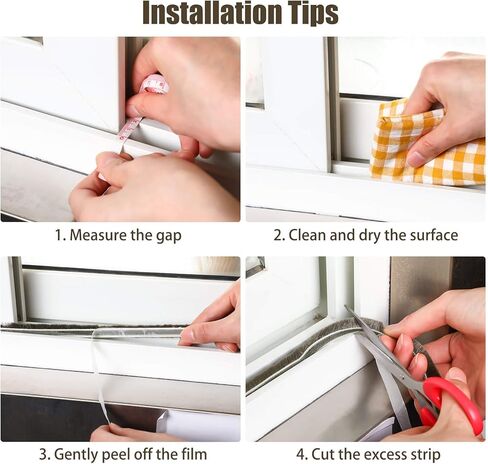 Installation Tips

1. Measure the gap

2. Clean and dry the surface

3. Gently peel off the film

4. Cut the excess strip