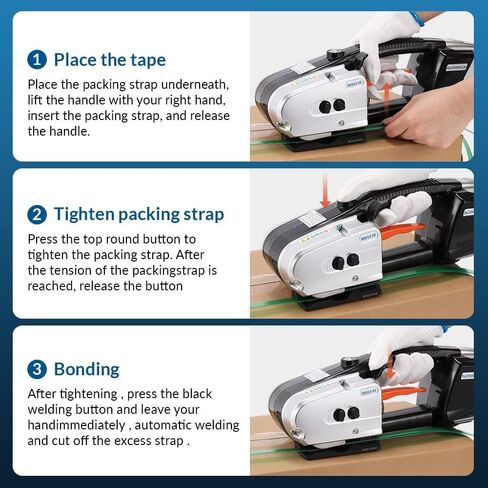 1 Place the tape

Place the packing strap underneath, lift the handle with your right hand, insert the packing strap, and release the handle.

2 Tighten packing strap

Press the top round button to tighten the packing strap. After the tension of the packingstrap is reached, release the button

3 Bonding

After tightening , press the black welding button and leave your handimmediately , automatic welding and cut off the excess strap .