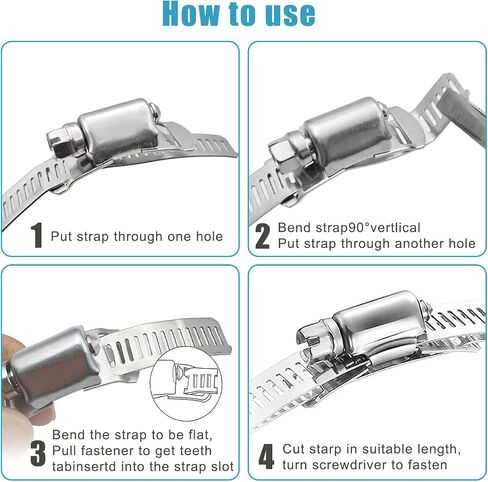 How to use

1 Put strap through one hole

2 Bend strap90°vertlical
Put strap through another hole

3 Bend the strap to be flat,
Pull fastener to get teeth
tabinsertd into the strap slot

4 Cut starp in suitable length,
turn screwdriver to fasten