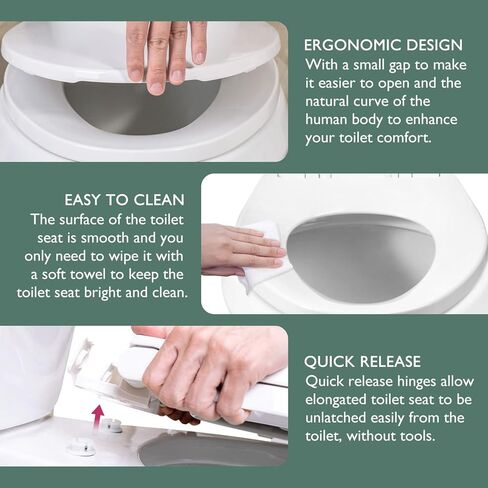 ERGONOMIC DESIGN
With a small gap to make it easier to open and the natural curve of the human body to enhance your toilet comfort.

EASY TO CLEAN
The surface of the toilet seat is smooth and you only need to wipe it with a soft towel to keep the toilet seat bright and clean.

QUICK RELEASE
Quick release hinges allow elongated toilet seat to be unlatched easily from the toilet, without tools.