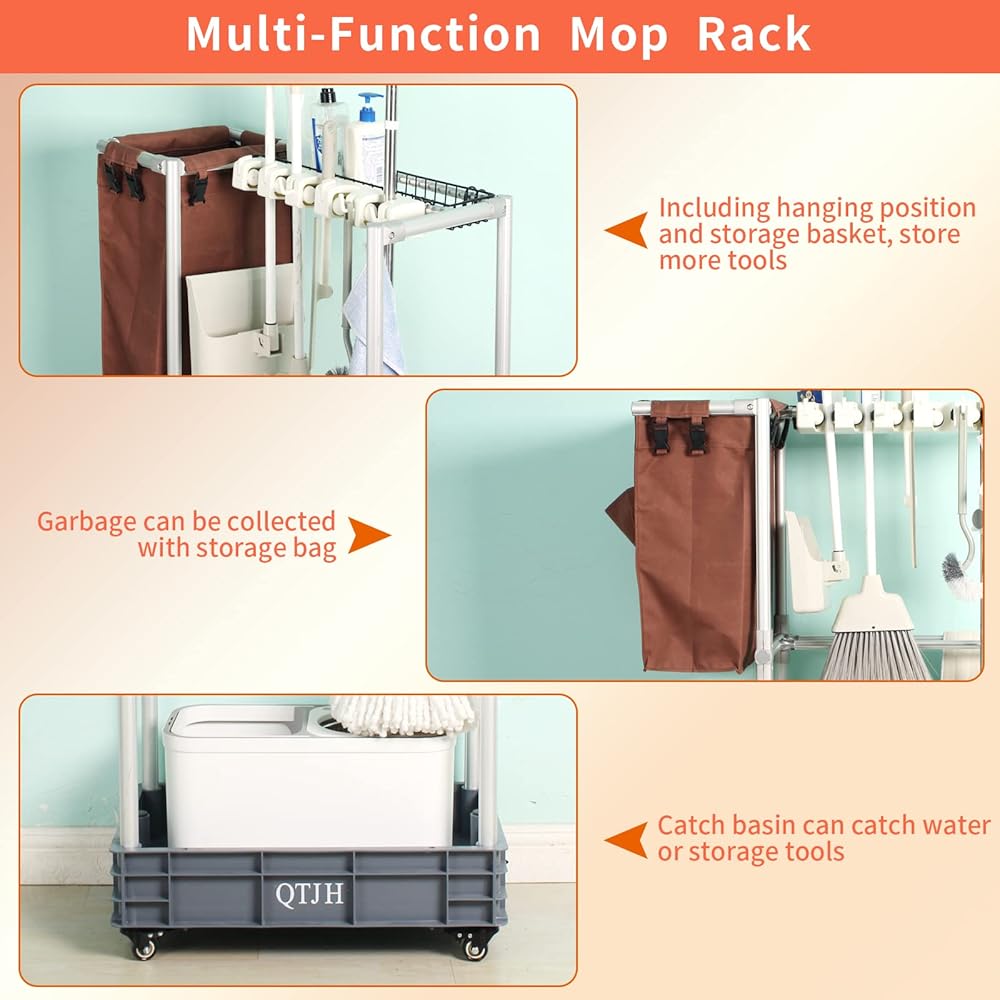 Multi-Function Mop Rack

Including hanging position and storage basket, store more tools

Garbage can be collected with storage bag

QTJH

Catch basin can catch water or storage tools