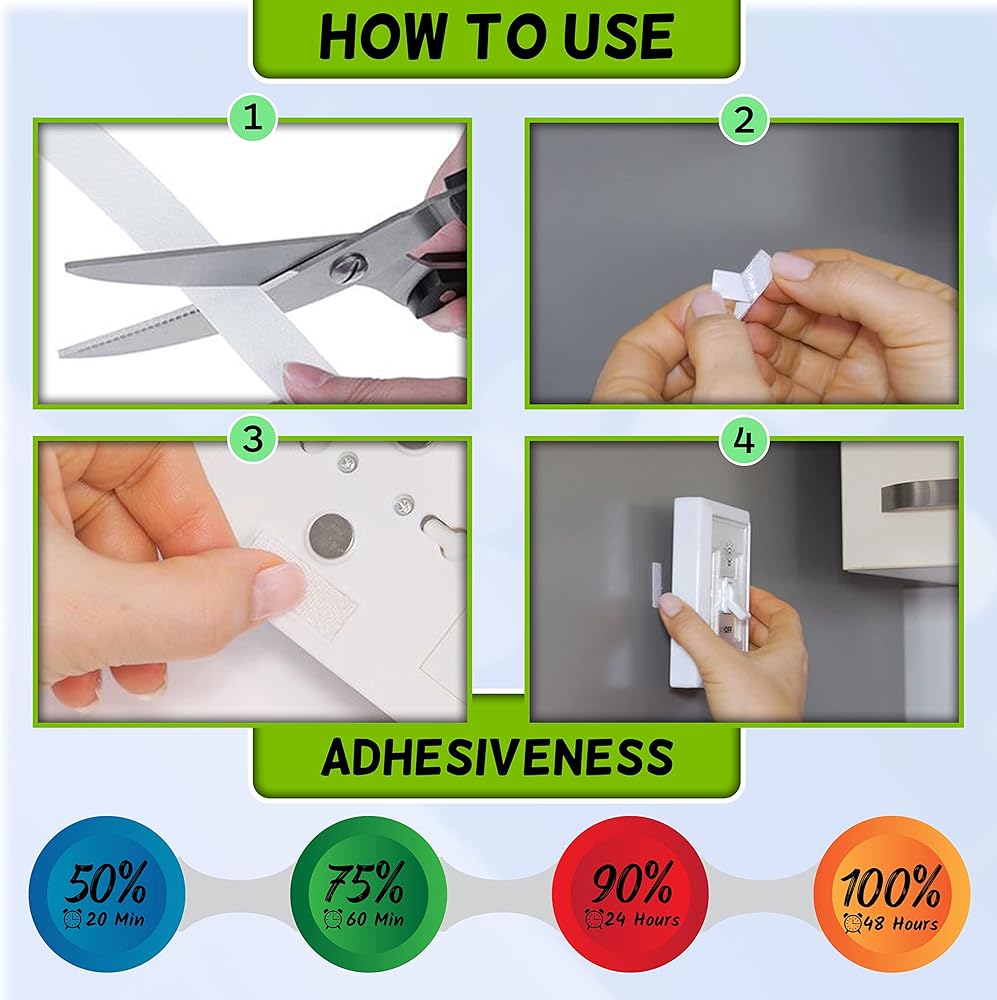 HOW TO USE

1

2

3

4

ADHESIVENESS

50%
20 Min

75%
60 Min

90%
24 Hours

100%
48 Hours