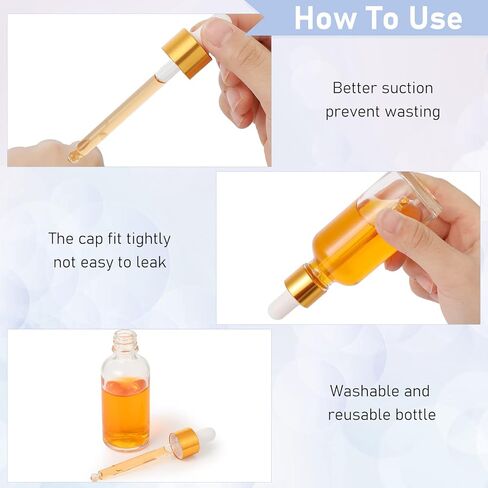 How To Use

Better suction prevent wasting

The cap fit tightly not easy to leak

Washable and reusable bottle