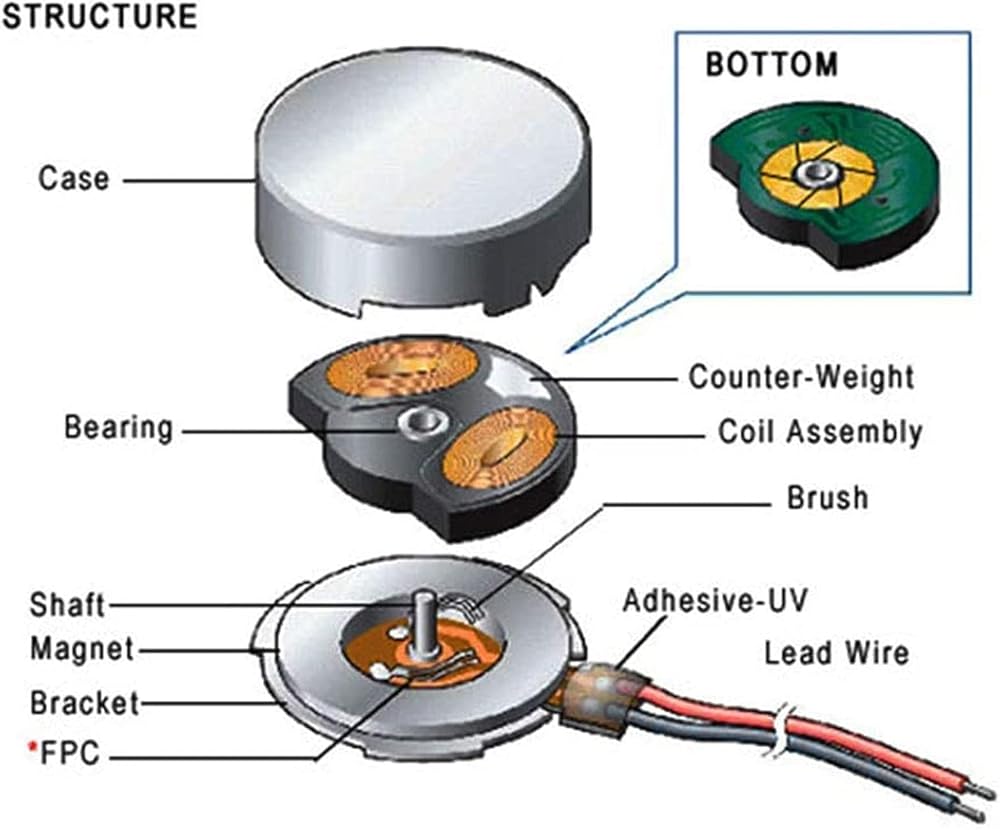 STRUCTURE

BOTTOM

Case

Counter-Weight

Bearing

Coil Assembly

Brush

Shaft

Adhesive-UV

Magnet

Lead Wire

Bracket

*FPC