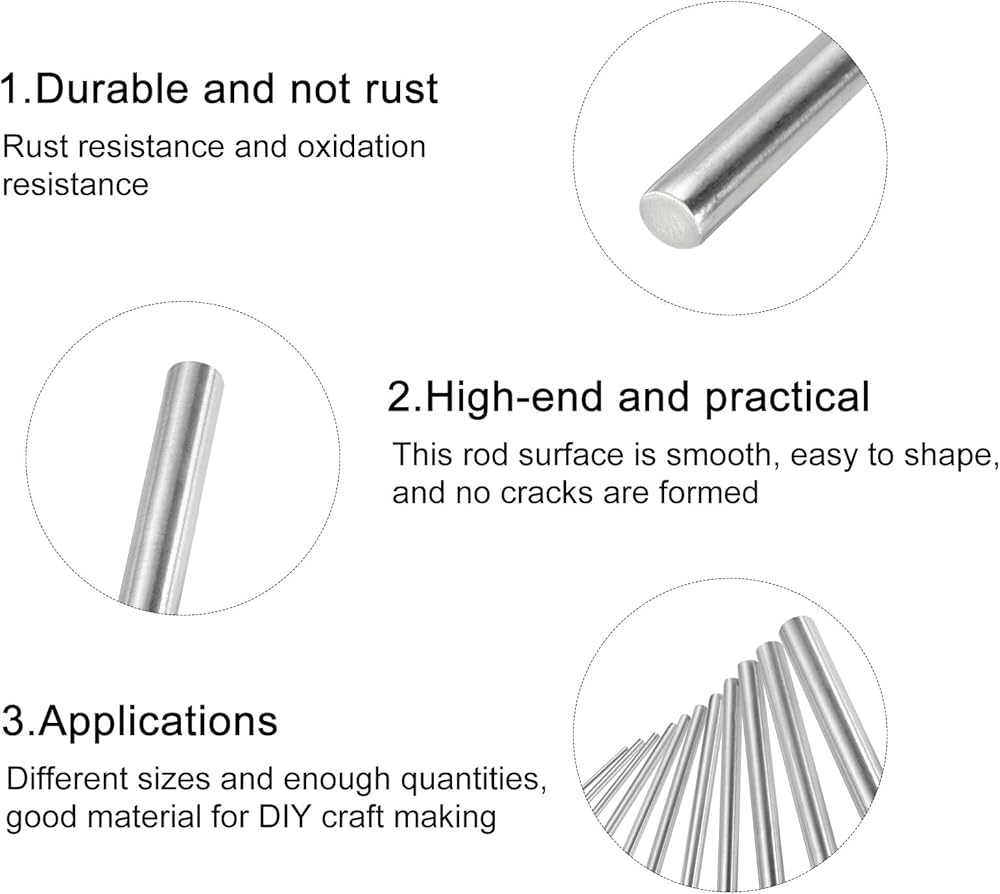 1.Durable and not rust

Rust resistance and oxidation resistance

2.High-end and practical

This rod surface is smooth, easy to shape, and no cracks are formed

3.Applications

Different sizes and enough quantities, good material for DIY craft making