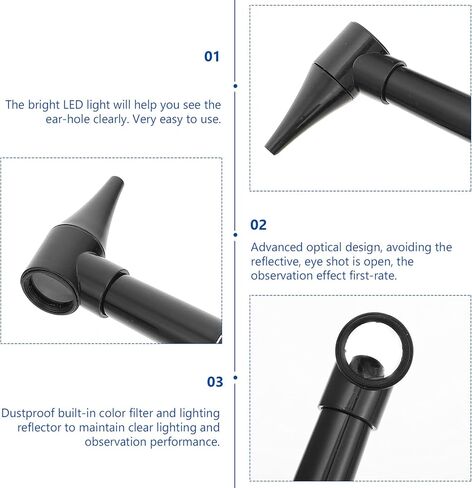 01

The bright LED light will help you see the ear-hole clearly. Very easy to use.

02

Advanced optical design, avoiding the reflective, eye shot is open, the observation effect first-rate.

03

Dustproof built-in color filter and lighting reflector to maintain clear lighting and observation performance.