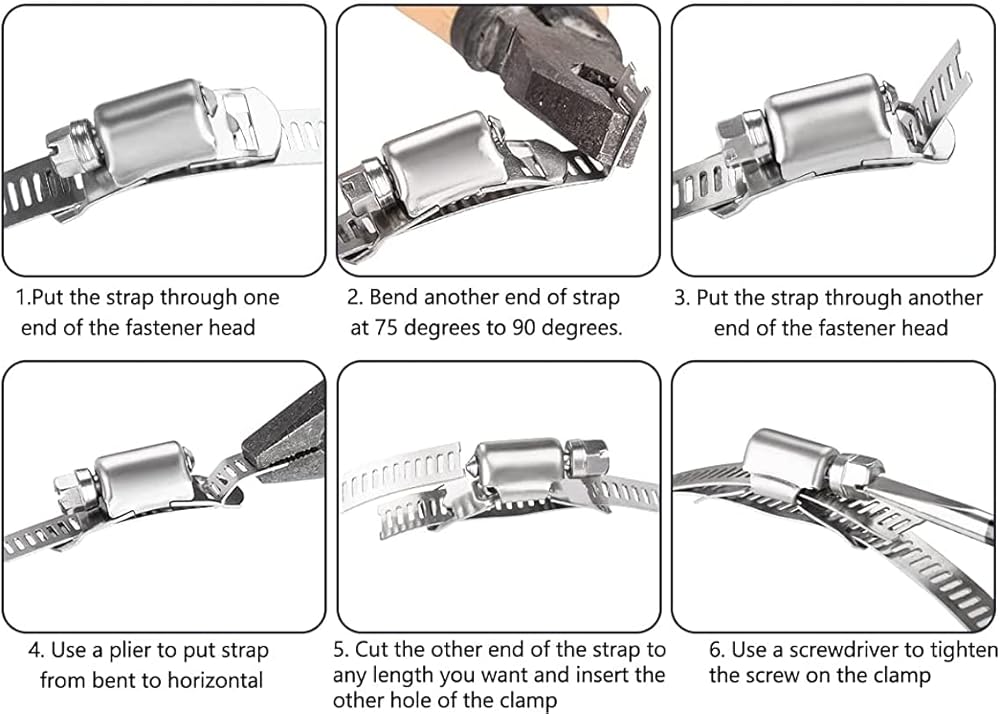 1.Put the strap through one end of the fastener head

2. Bend another end of strap at 75 degrees to 90 degrees.

3. Put the strap through another end of the fastener head

4. Use a plier to put strap from bent to horizontal

5. Cut the other end of the strap to any length you want and insert the other hole of the clamp

6. Use a screwdriver to tighten the screw on the clamp