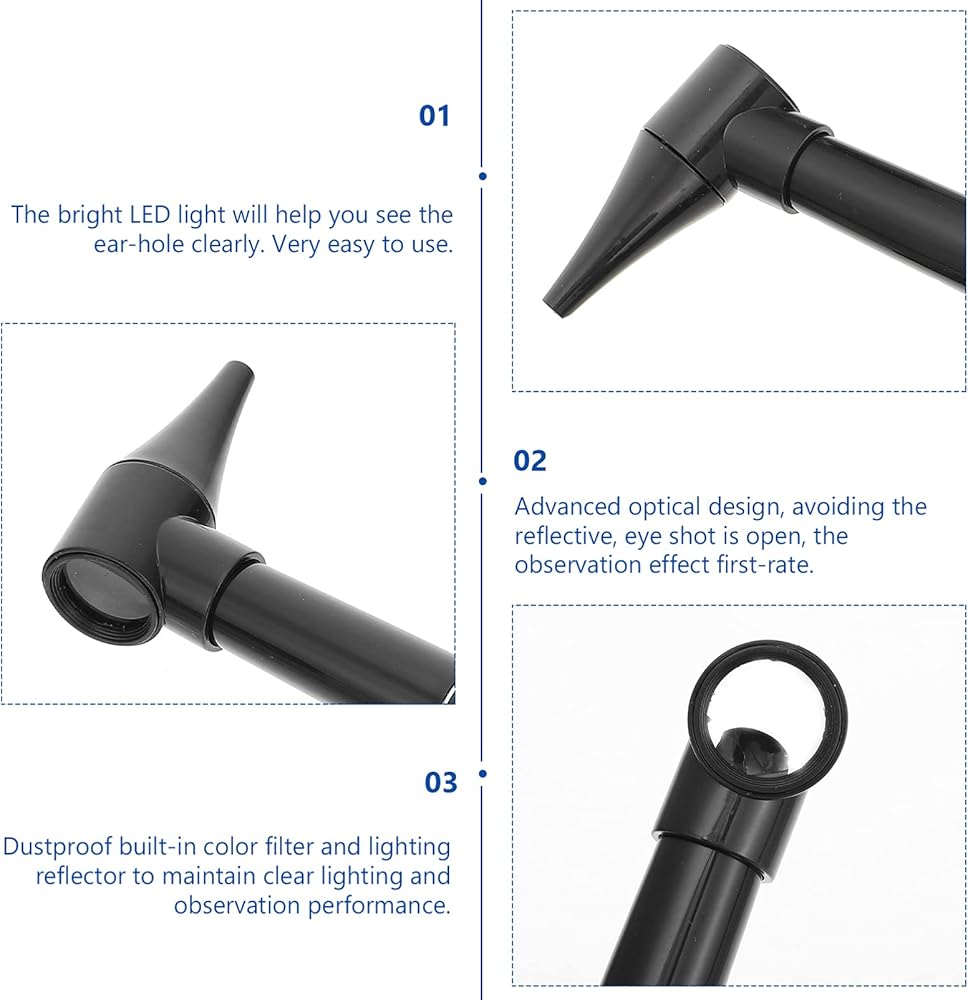 01

The bright LED light will help you see the ear-hole clearly. Very easy to use.

02

Advanced optical design, avoiding the reflective, eye shot is open, the observation effect first-rate.

03

Dustproof built-in color filter and lighting reflector to maintain clear lighting and observation performance.