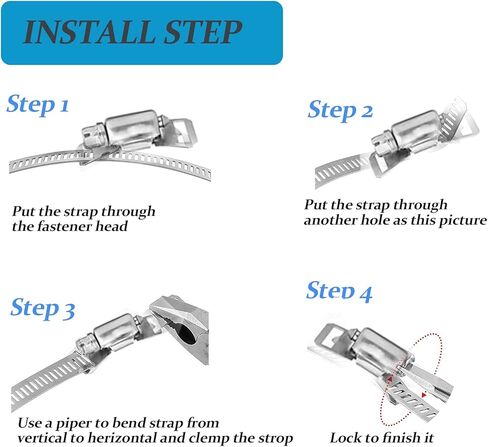 INSTALL STEP

Step 1

Put the strap through the fastener head

Step 2

Put the strap through another hole as this picture

Step 3

Use a piper to bend strap from vertical to herizontal and clemp the strop

Step 4

Lock to finish it