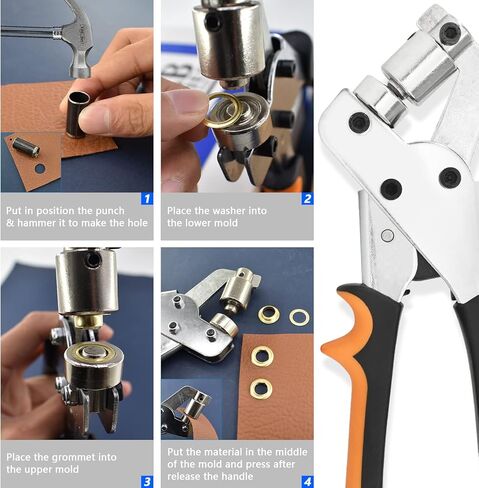 1
Put in position the punch & hammer it to make the hole

2
Place the washer into the lower mold

Place the grommet into the upper mold
3

Put the material in the middle of the mold and press after release the handle
4