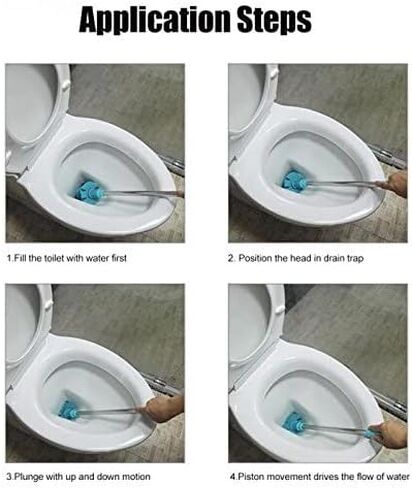 Application Steps

1.Fill the toilet with water first

2. Position the head in drain trap

3.Plunge with up and down motion

4.Piston movement drives the flow of water