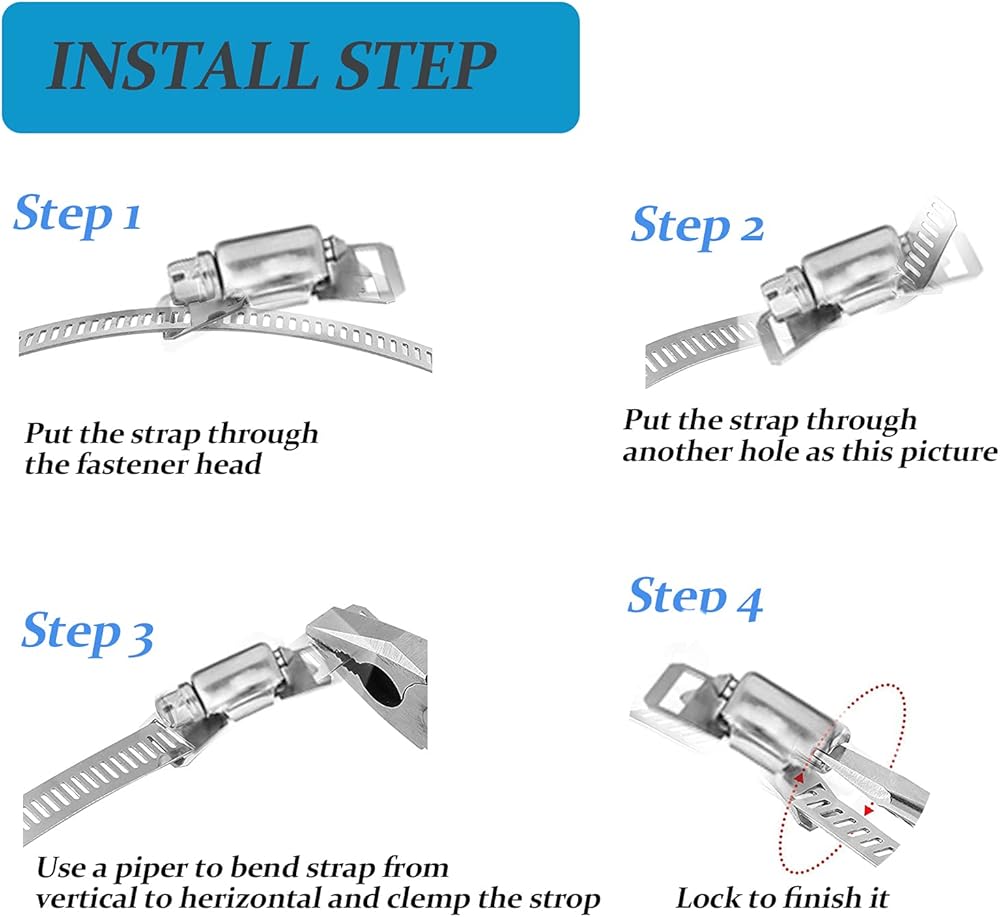 INSTALL STEP

Step 1

Put the strap through the fastener head

Step 2

Put the strap through another hole as this picture

Step 3

Use a piper to bend strap from vertical to herizontal and clemp the strop

Step 4

Lock to finish it