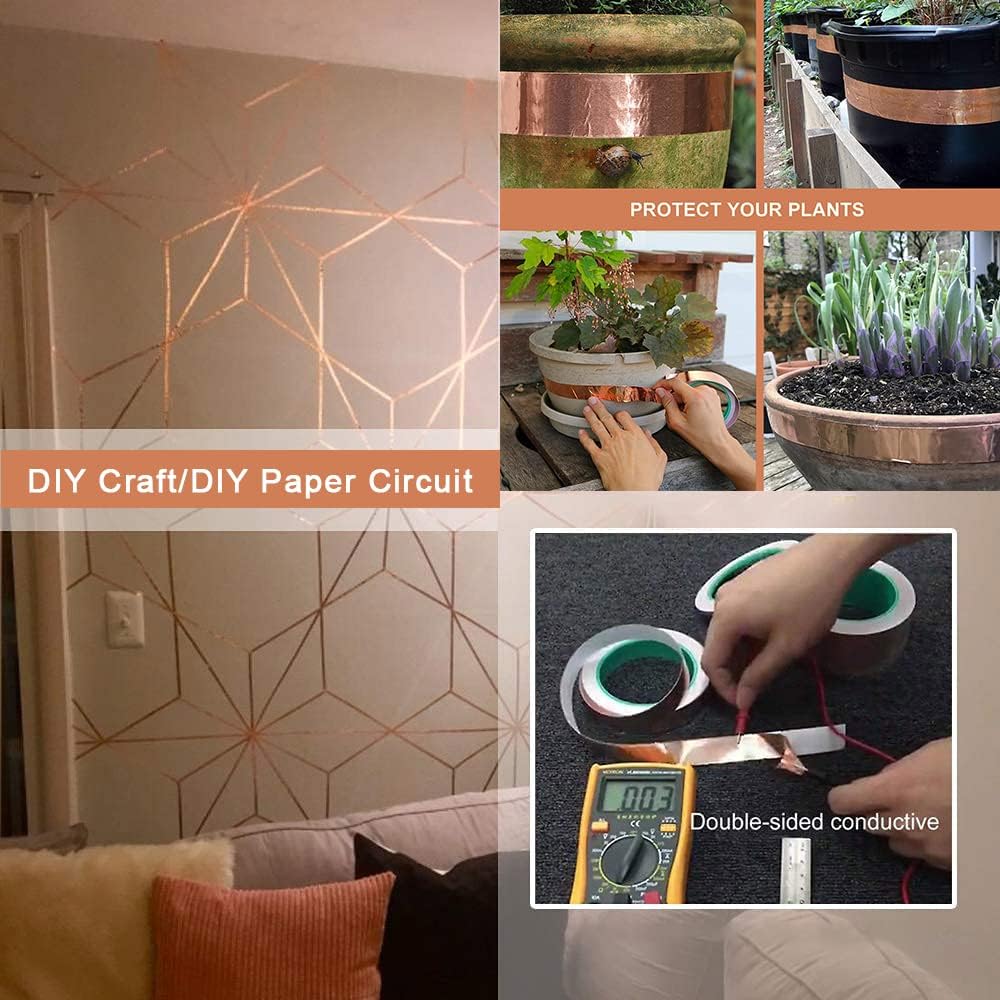 PROTECT YOUR PLANTS

DIY Craft/DIY Paper Circuit

0.03

Double-sided conductive