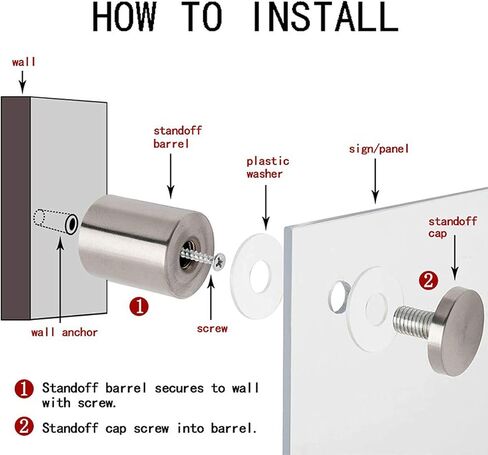 HOW TO INSTALL

wall

standoff barrel

plastic washer

sign/panel

standoff cap

2

1

wall anchor

screw

1 Standoff barrel secures to wall with screw.

2 Standoff cap screw into barrel.