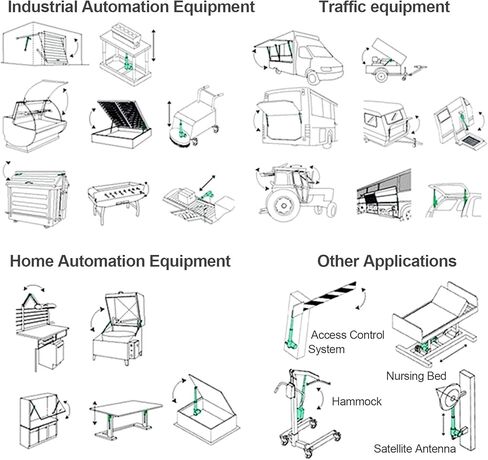 Industrial Automation Equipment

Traffic equipment

Home Automation Equipment

Other Applications

Access Control System

Nursing Bed

Hammock

Satellite Antenna