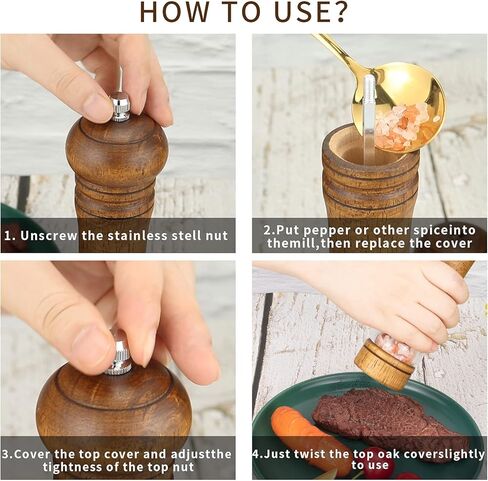 HOW TO USE?

1. Unscrew the stainless stell nut

2.Put pepper or other spiceinto themill,then replace the cover

3.Cover the top cover and adjustthe tightness of the top nut

4.Just twist the top oak coverslightly to use