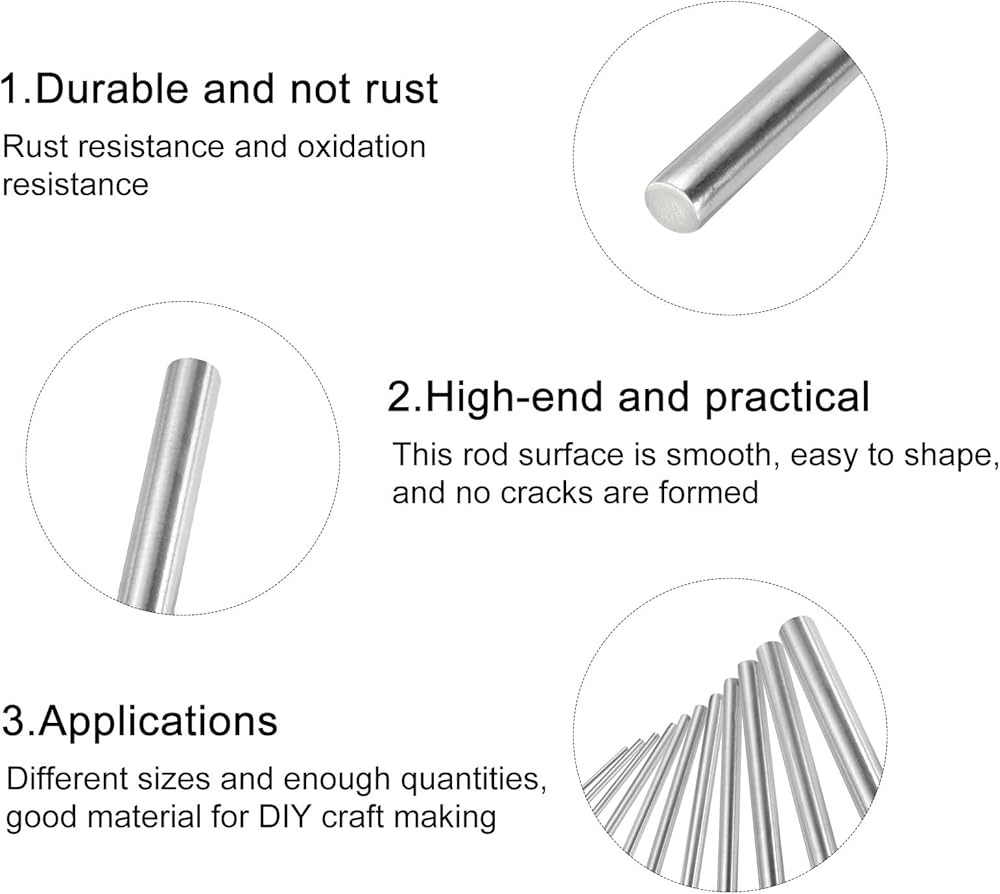 1.Durable and not rust

Rust resistance and oxidation resistance

2.High-end and practical

This rod surface is smooth, easy to shape, and no cracks are formed

3.Applications

Different sizes and enough quantities, good material for DIY craft making