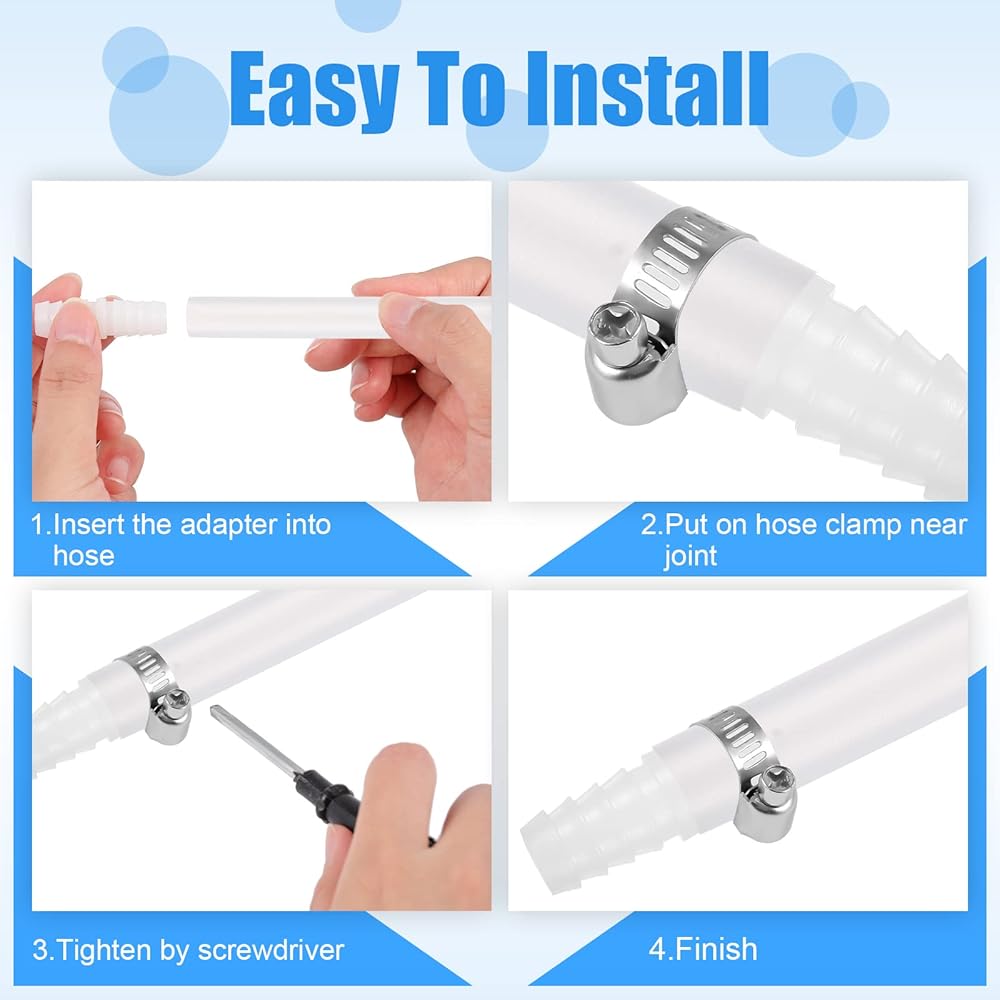 Easy To Install

1.Insert the adapter into hose

2.Put on hose clamp near joint

3.Tighten by screwdriver

4.Finish