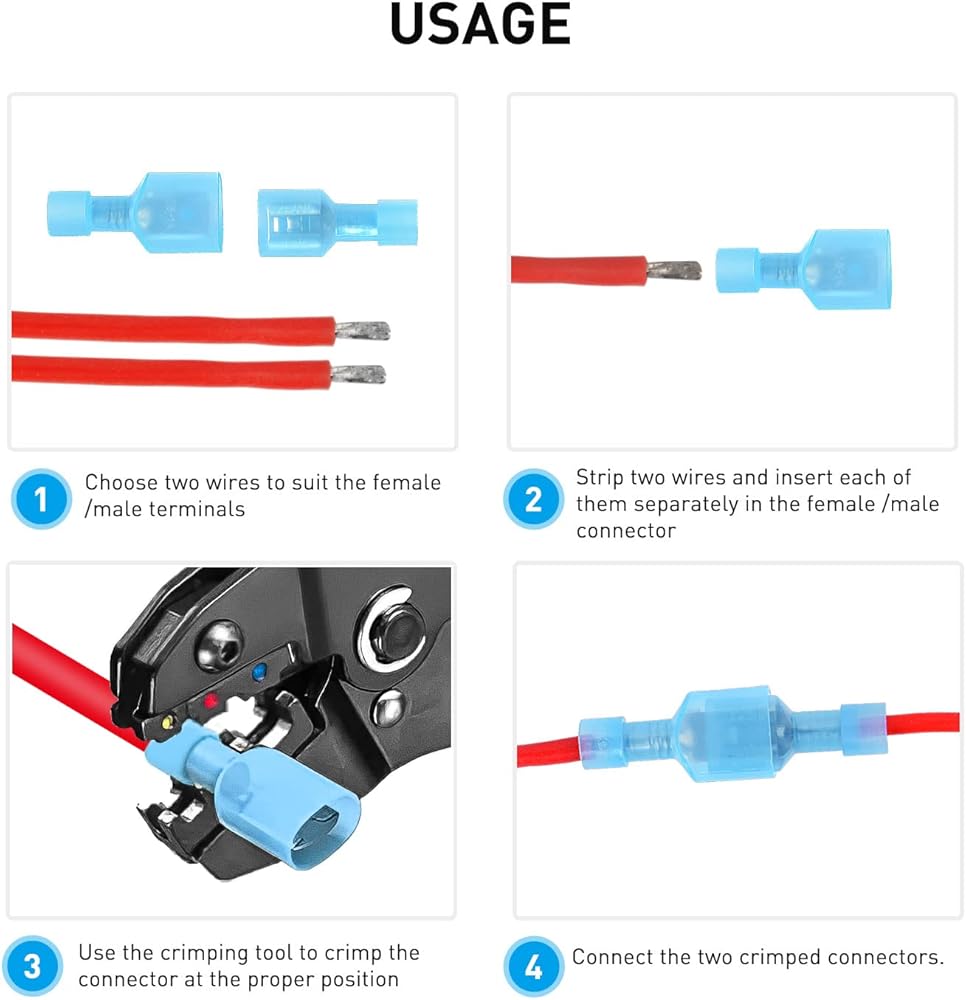 USAGE

1 Choose two wires to suit the female /male terminals

2 Strip two wires and insert each of them separately in the female /male connector

3 Use the crimping tool to crimp the connector at the proper position

4 Connect the two crimped connectors.