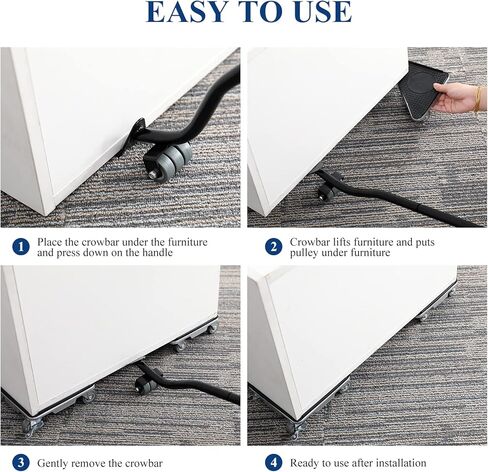 EASY TO USE

1 Place the crowbar under the furniture and press down on the handle

2 Crowbar lifts furniture and puts pulley under furniture

3 Gently remove the crowbar

4 Ready to use after installation