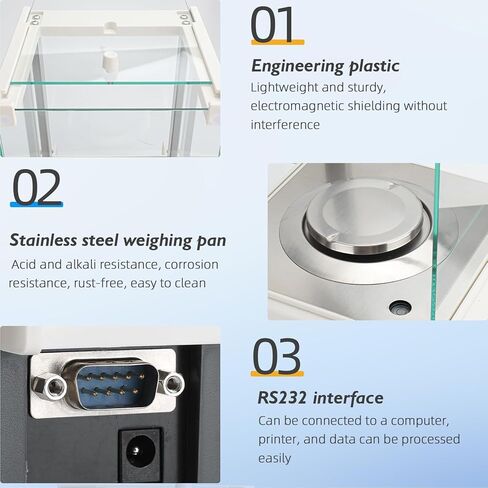 01

Engineering plastic

Lightweight and sturdy, electromagnetic shielding without interference

02

Stainless steel weighing pan

Acid and alkali resistance, corrosion resistance, rust-free, easy to clean

03

RS232 interface

Can be connected to a computer, printer, and data can be processed easily